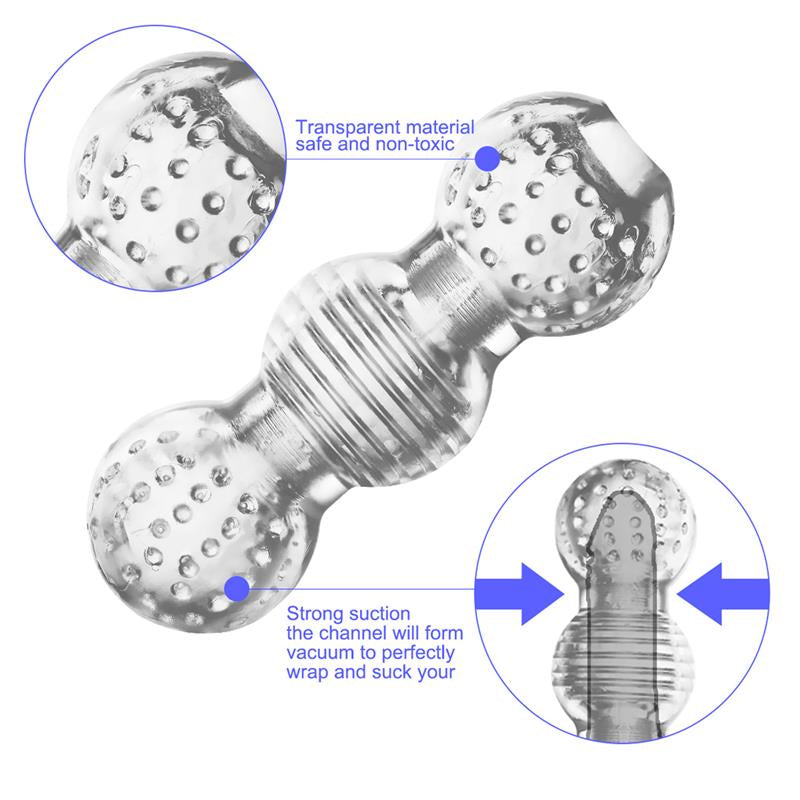 Transparent material
safe and non-toxic

Strong suction
the channel will form
vacuum to perfectly
wrap and suck your